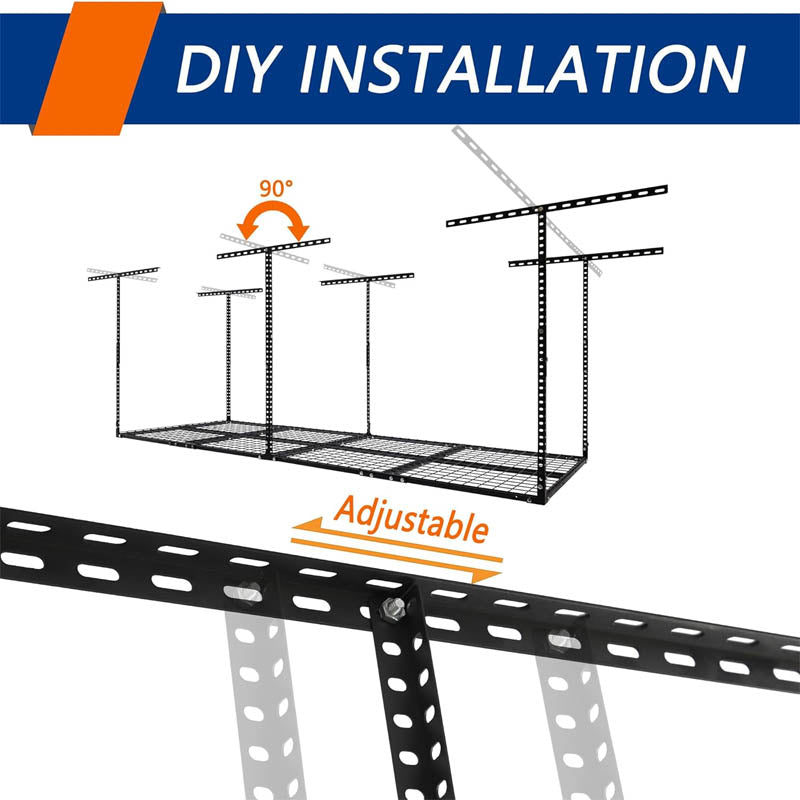 DIY INSTALLATION

90°

Adjustable