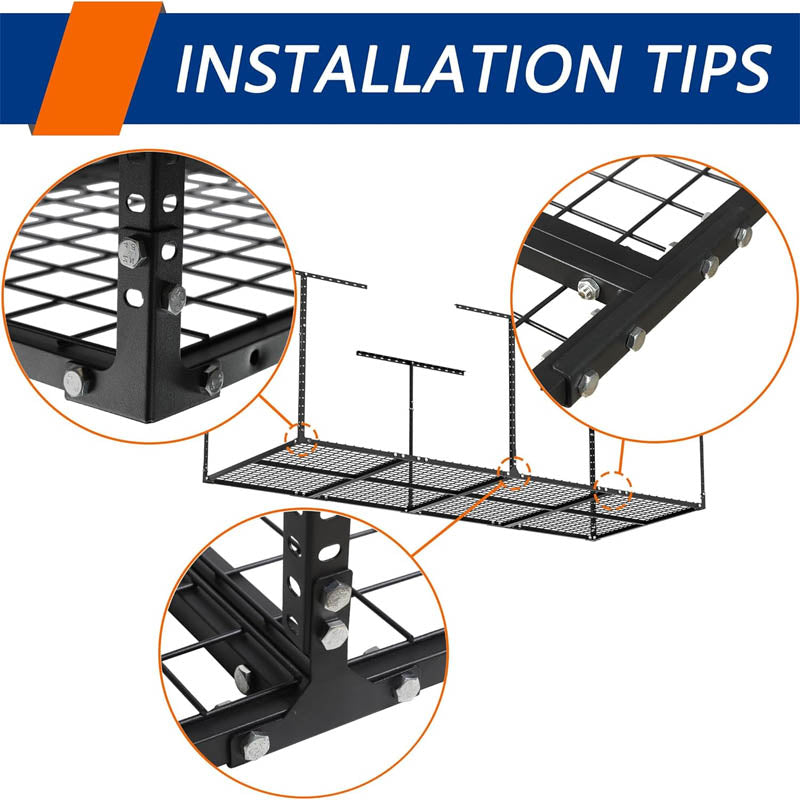 INSTALLATION TIPS