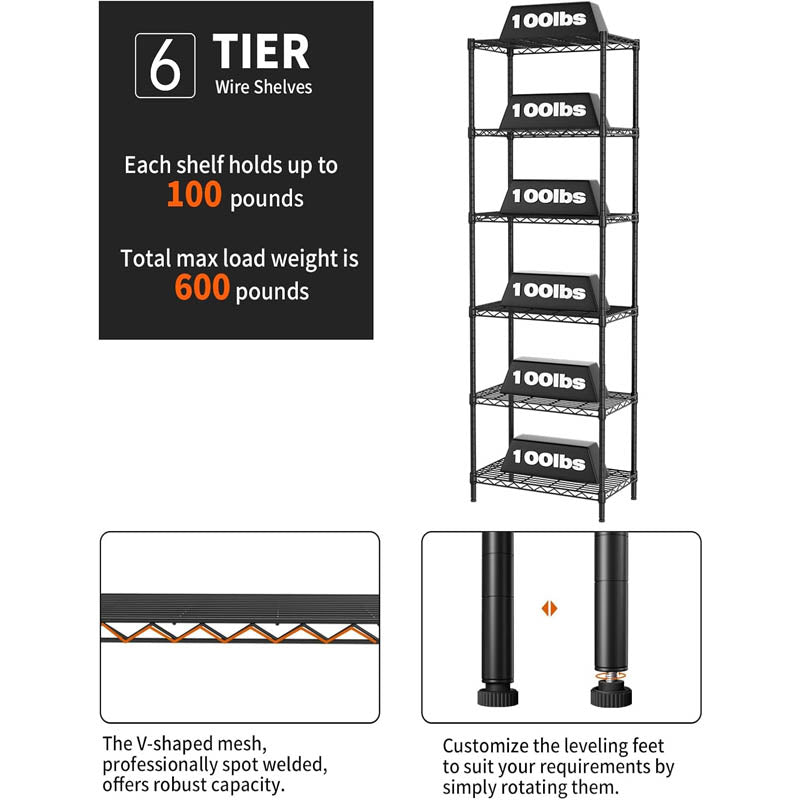 6 TIER
Wire Shelves

Each shelf holds up to
100 pounds

Total max load weight is
600 pounds

100lbs
100lbs
100lbs
100lbs
100lbs
100lbs

The V-shaped mesh, professionally spot welded, offers robust capacity.

Customize the leveling feet to suit your requirements by simply rotating them.