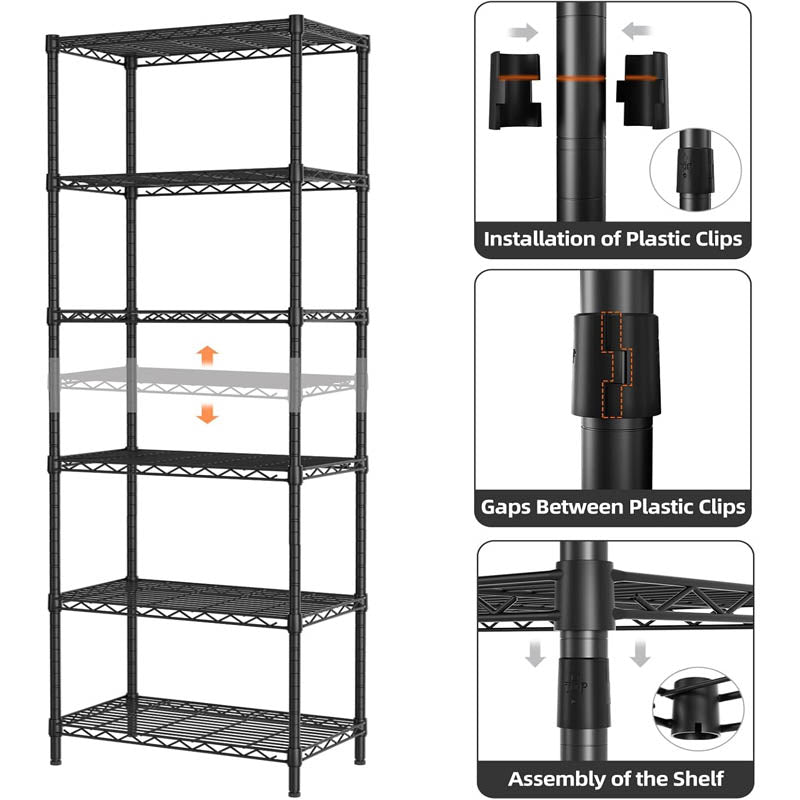 Installation of Plastic Clips

Gaps Between Plastic Clips

Assembly of the Shelf