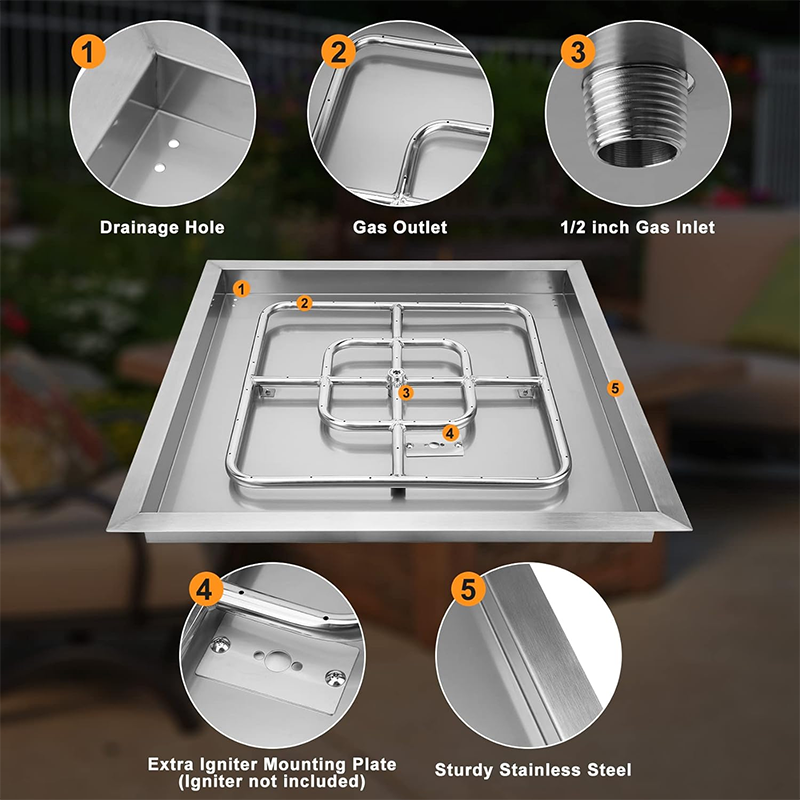 1
Drainage Hole

2
Gas Outlet

3
1/2 inch Gas Inlet

1
2
3
4
5

4
Extra Igniter Mounting Plate (Igniter not included)

5
Sturdy Stainless Steel