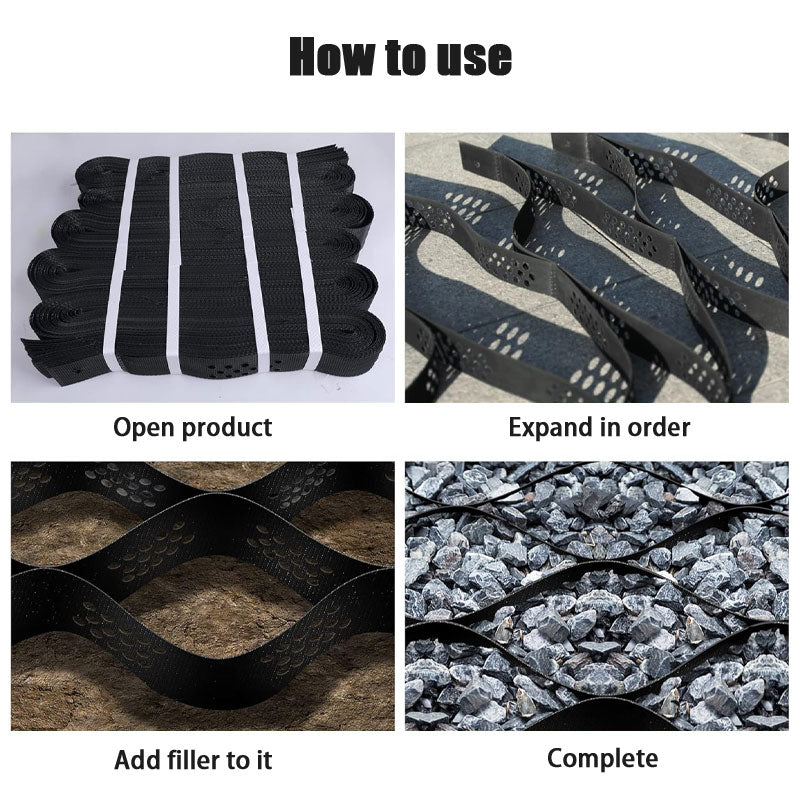 How to use

Open product

Expand in order

Add filler to it

Complete