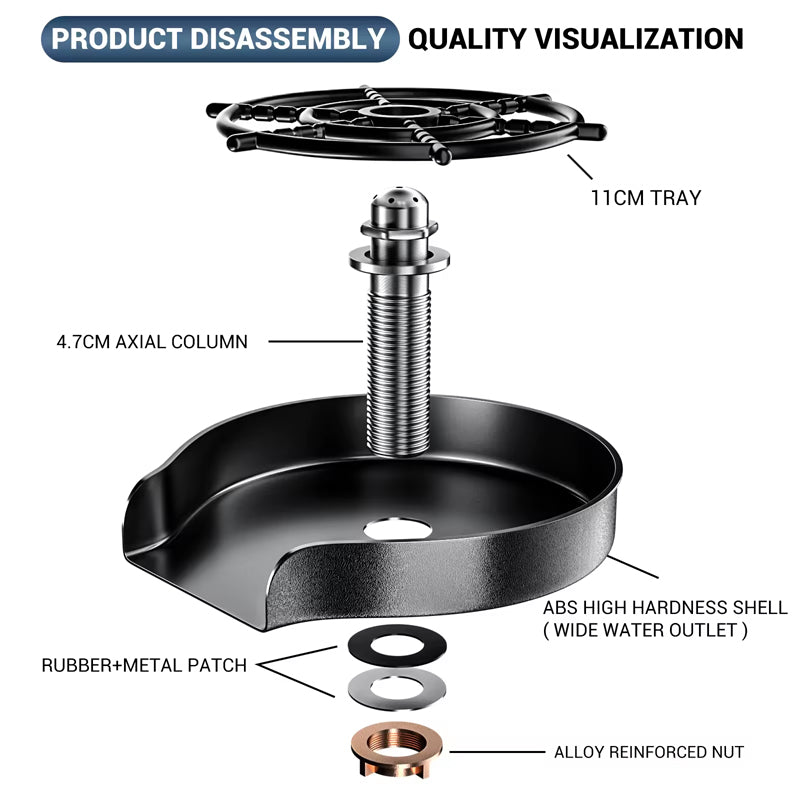 PRODUCT DISASSEMBLY QUALITY VISUALIZATION

11CM TRAY

4.7CM AXIAL COLUMN

ABS HIGH HARDNESS SHELL
( WIDE WATER OUTLET )

RUBBER+METAL PATCH

ALLOY REINFORCED NUT