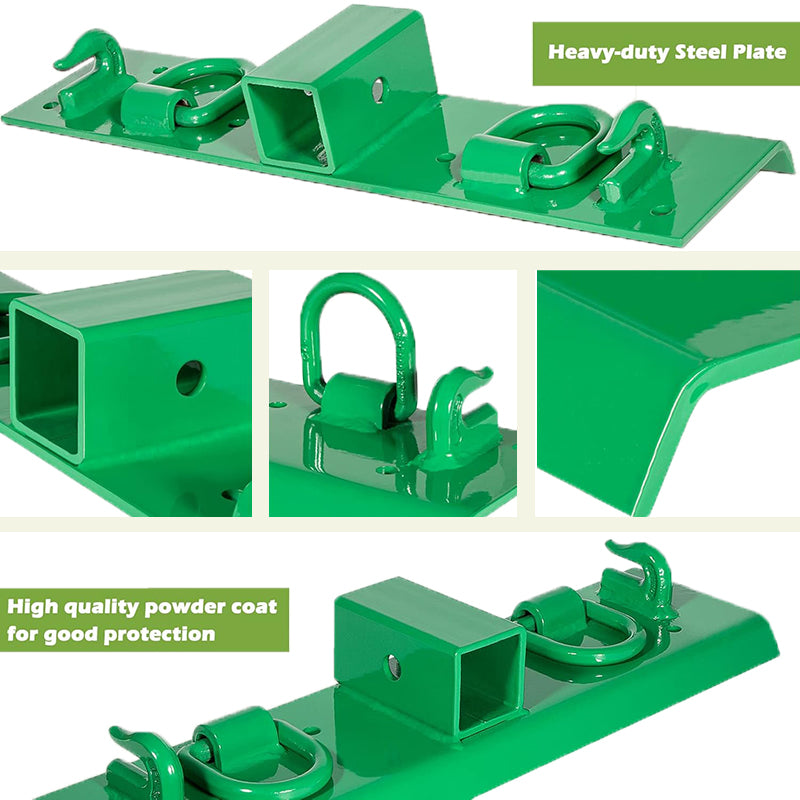 Heavy-duty Steel Plate

High quality powder coat for good protection