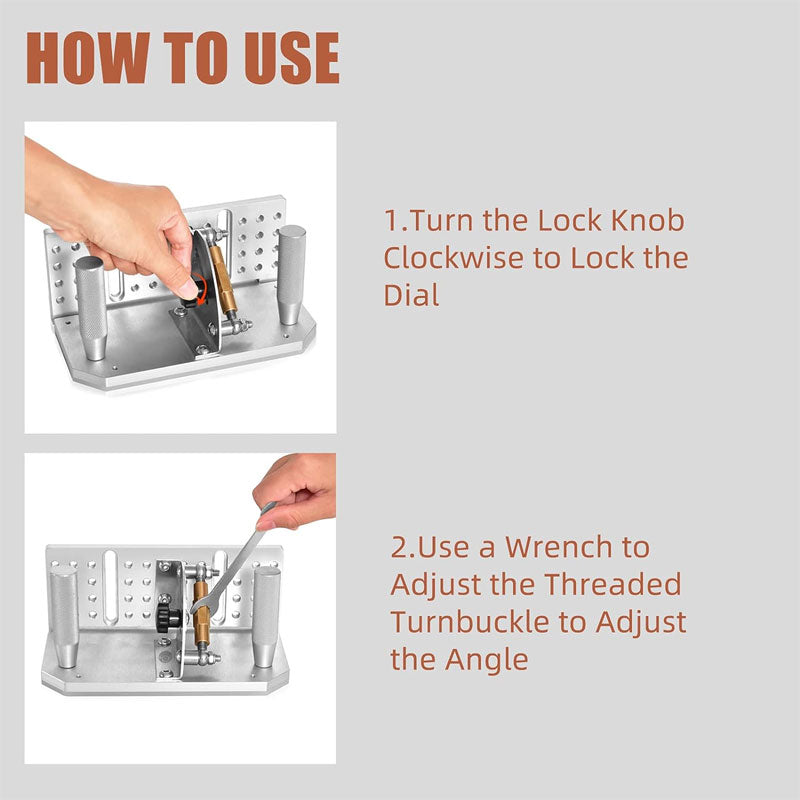 HOW TO USE

1.Turn the Lock Knob Clockwise to Lock the Dial

2.Use a Wrench to Adjust the Threaded Turnbuckle to Adjust the Angle