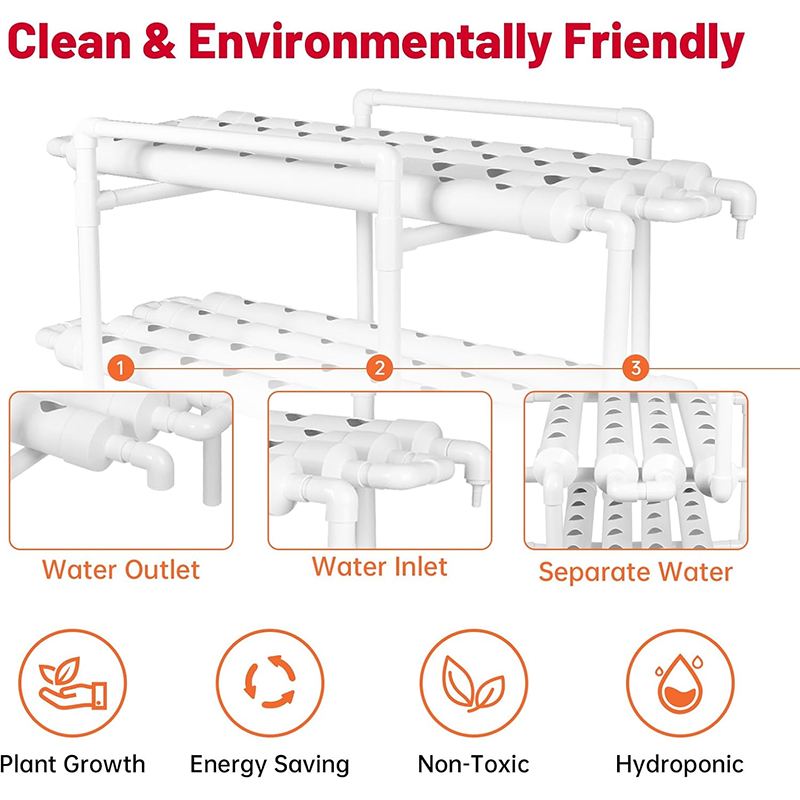 Clean & Environmentally Friendly

1

2

3

Water Outlet

Water Inlet

Separate Water

Plant Growth

Energy Saving

Non-Toxic

Hydroponic