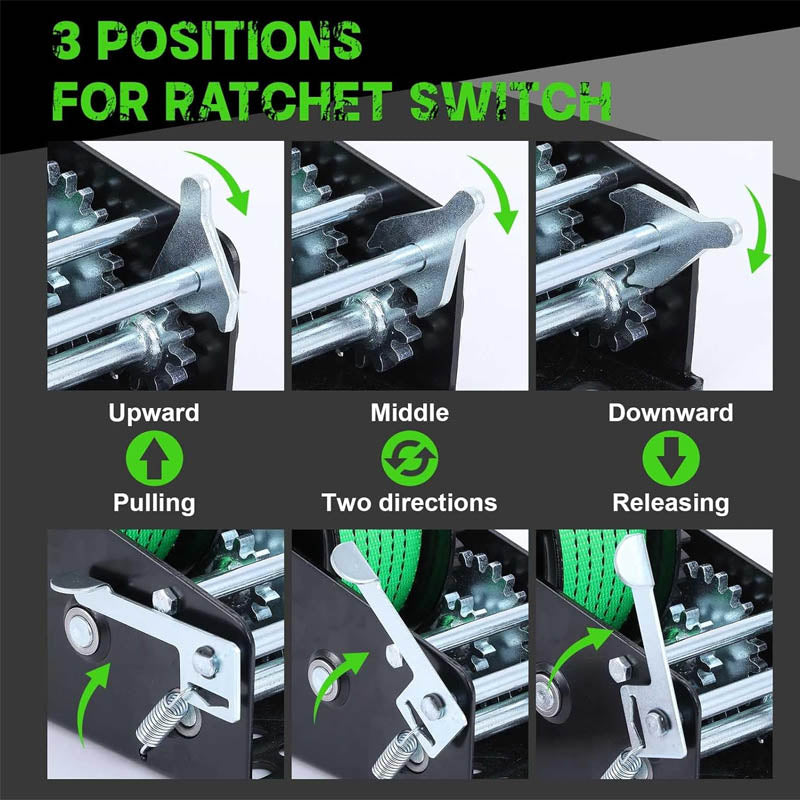 3 POSITIONS FOR RATCHET SWITCH

Upward
Pulling

Middle
Two directions

Downward
Releasing