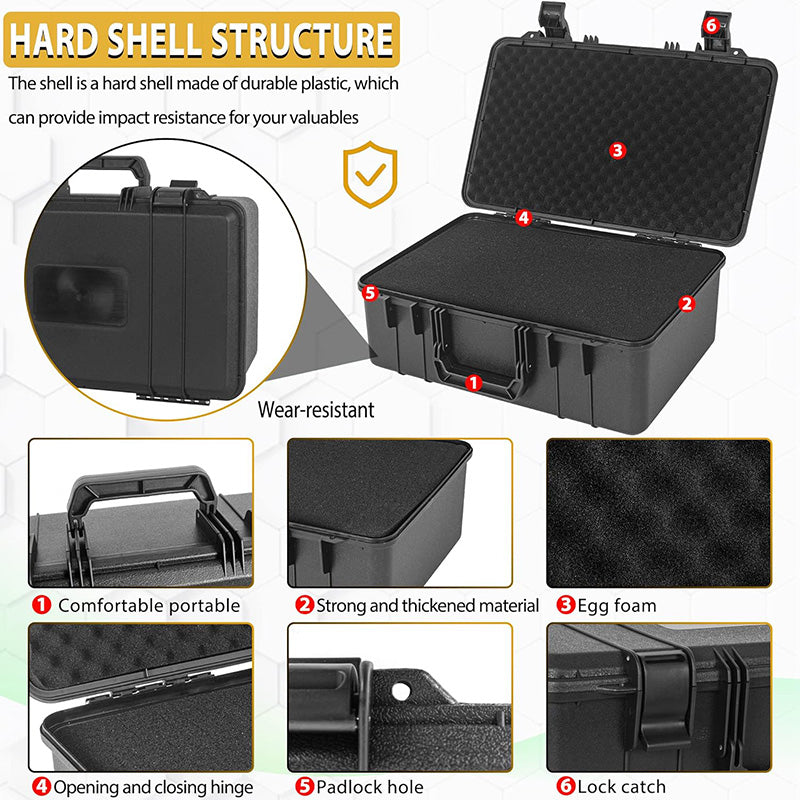 HARD SHELL STRUCTURE

The shell is a hard shell made of durable plastic, which can provide impact resistance for your valuables

6

3

4

5

2

1

Wear-resistant

1 Comfortable portable

2 Strong and thickened material

3 Egg foam

4 Opening and closing hinge

5 Padlock hole

6 Lock catch