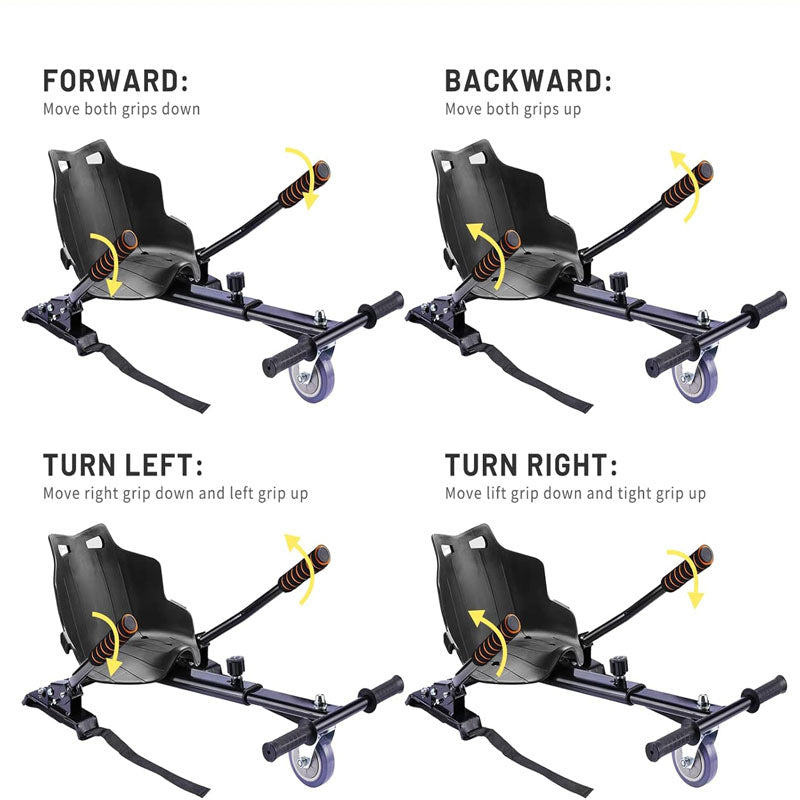 FORWARD:
Move both grips down

BACKWARD:
Move both grips up

TURN LEFT:
Move right grip down and left grip up

TURN RIGHT:
Move lift grip down and tight grip up