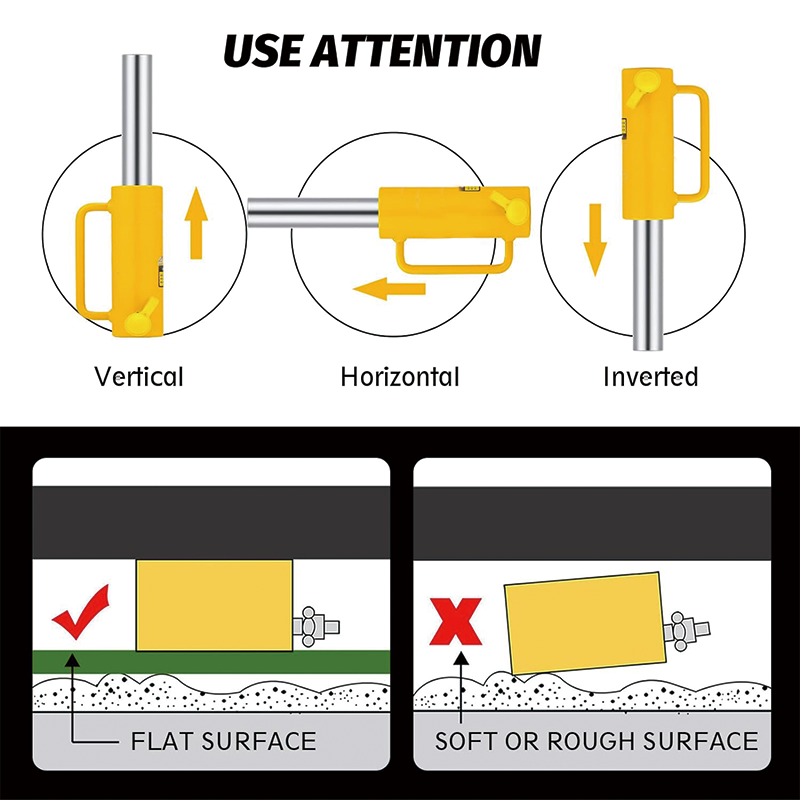 USE ATTENTION

Vertical

Horizontal

Inverted

FLAT SURFACE

SOFT OR ROUGH SURFACE