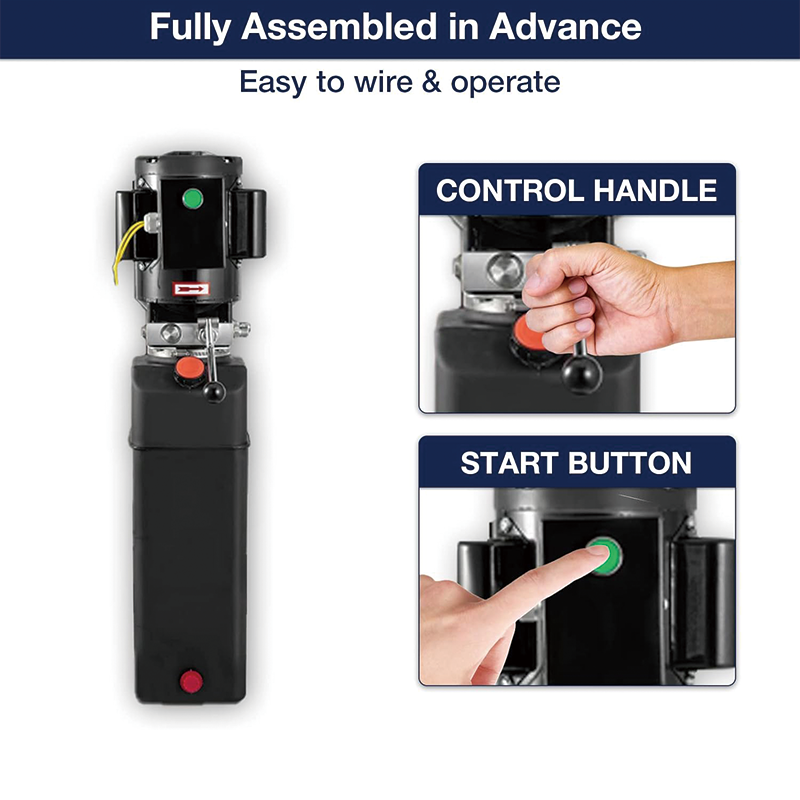 Fully Assembled in Advance

Easy to wire & operate

CONTROL HANDLE

START BUTTON