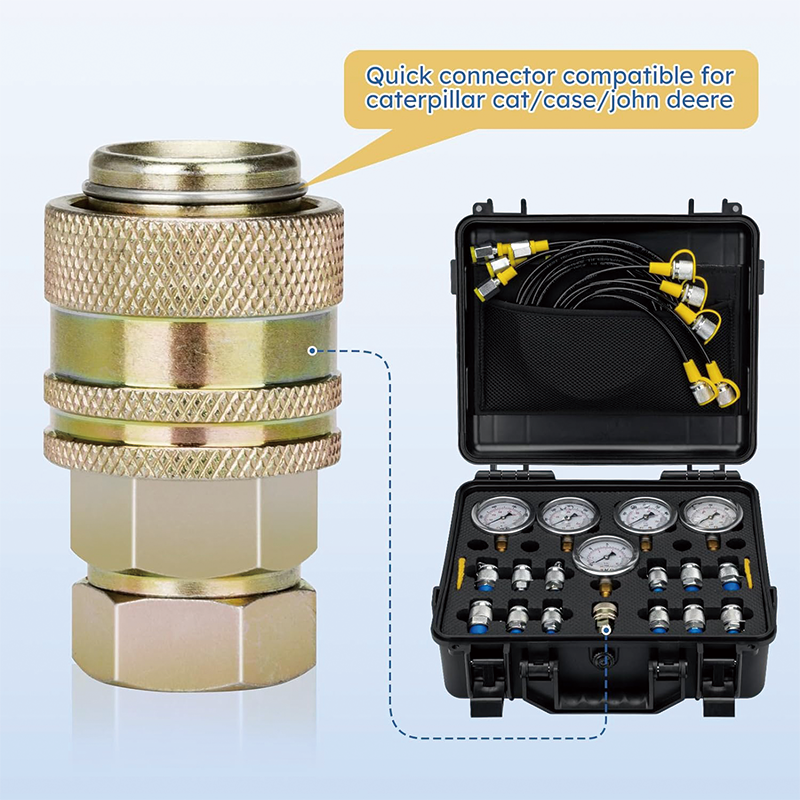 Quick connector compatible for caterpillar cat/case/john deere