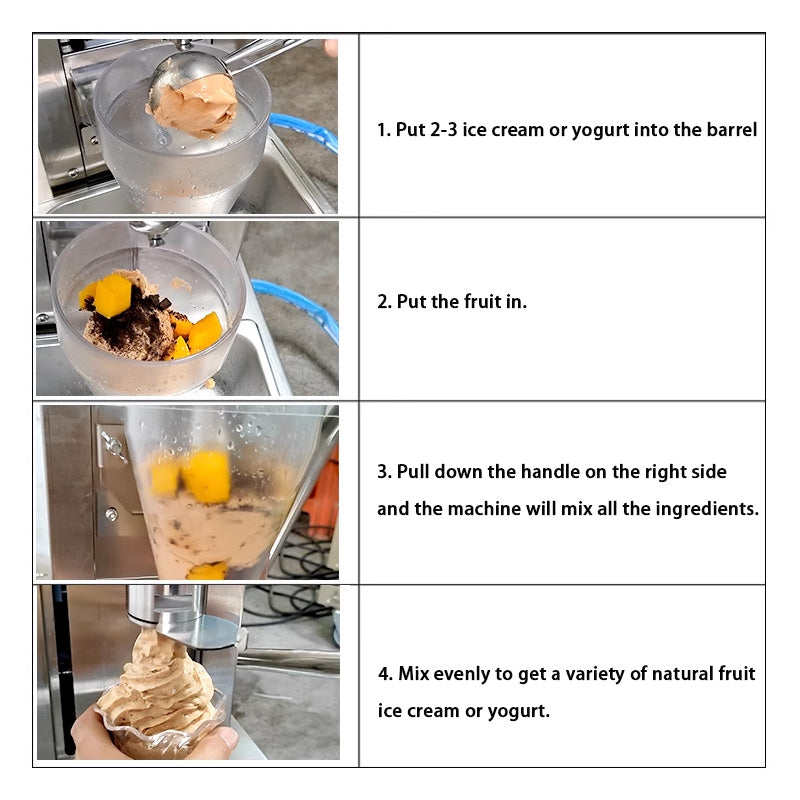 1. Put 2-3 ice cream or yogurt into the barrel

2. Put the fruit in.

3. Pull down the handle on the right side and the machine will mix all the ingredients.

4. Mix evenly to get a variety of natural fruit ice cream or yogurt.