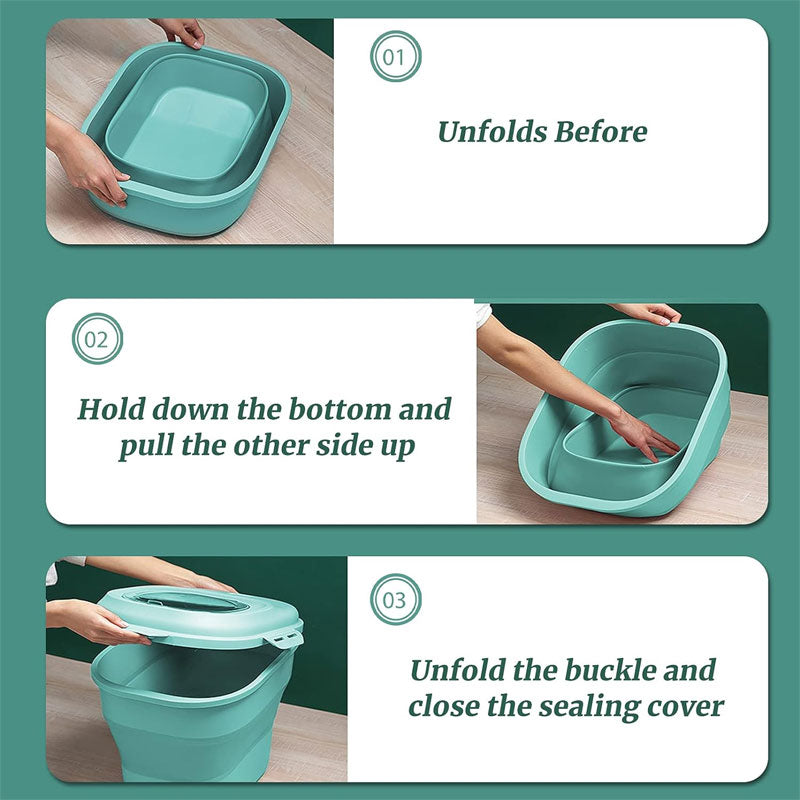 01

Unfolds Before

02

Hold down the bottom and pull the other side up

03

Unfold the buckle and close the sealing cover