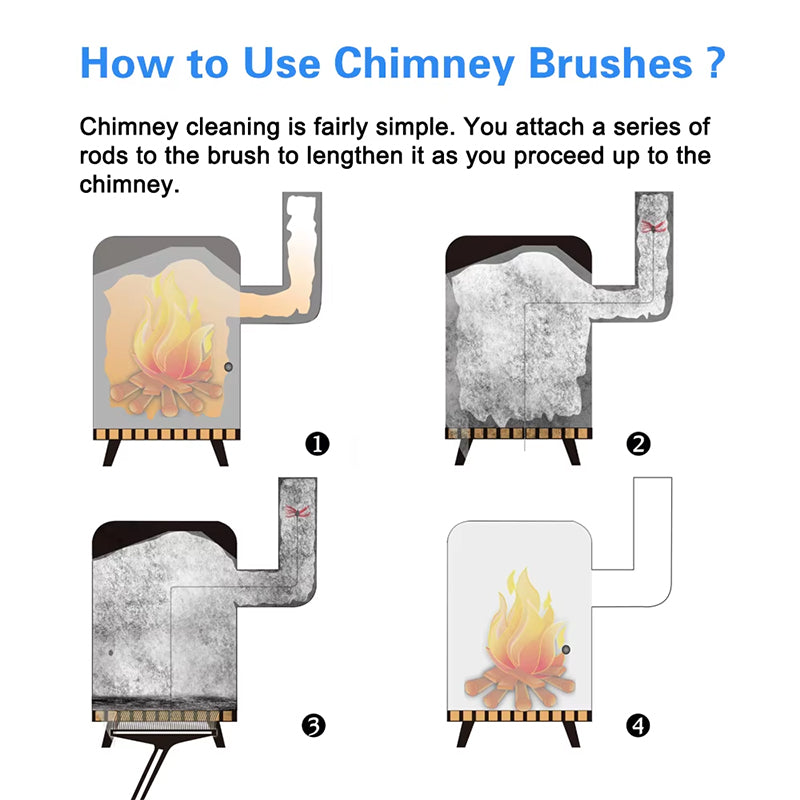 How to Use Chimney Brushes ?

Chimney cleaning is fairly simple. You attach a series of rods to the brush to lengthen it as you proceed up to the chimney.

❶

❷

❸

❹