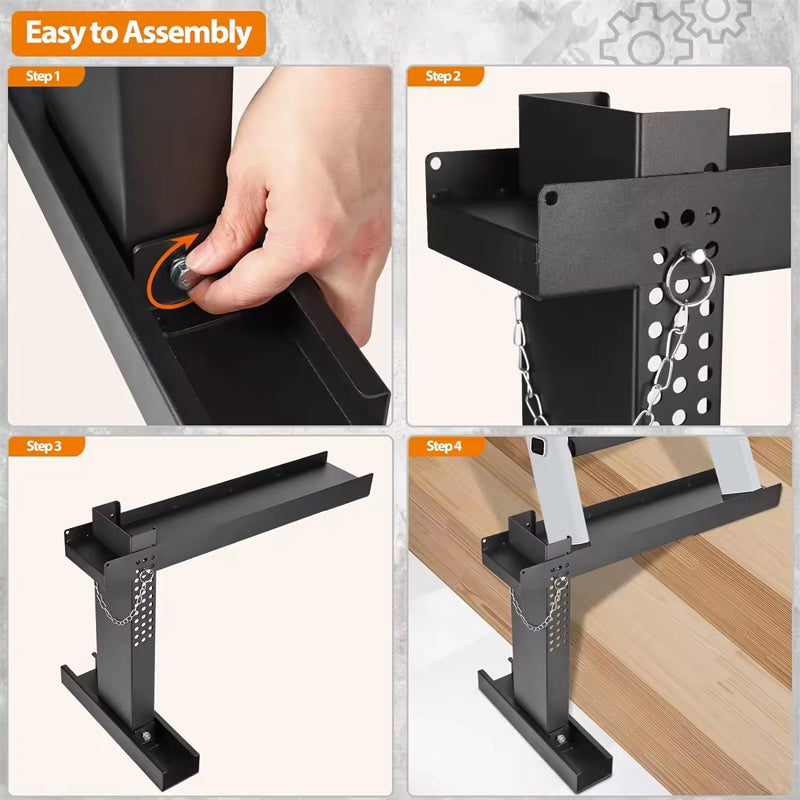 Easy to Assembly

Step 1

Step 2

Step 3

Step 4