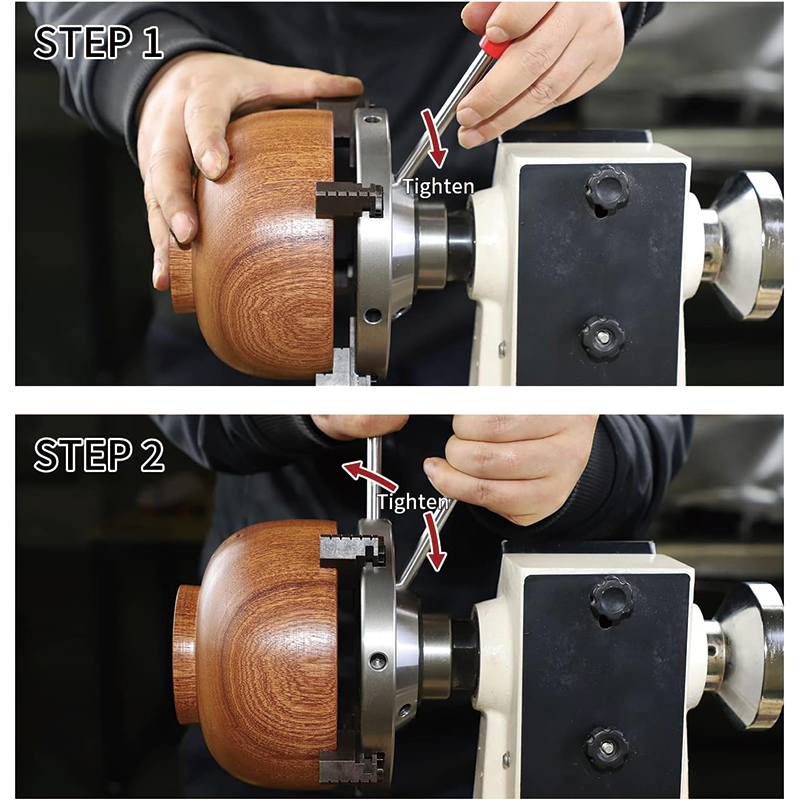 STEP 1

Tighten

STEP 2

Tighten