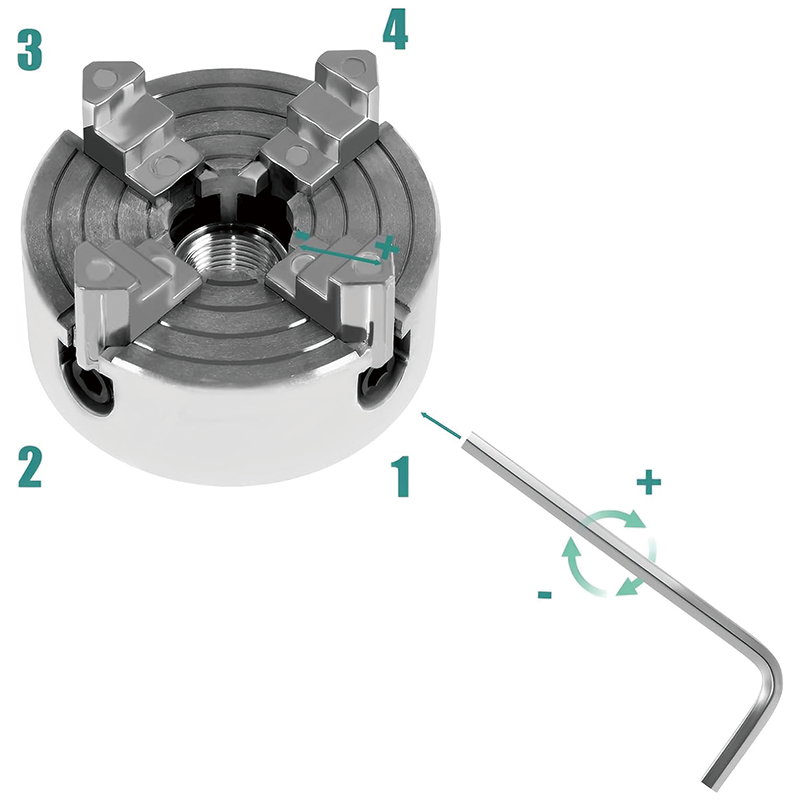 3
4
-
+
2
1
+
-