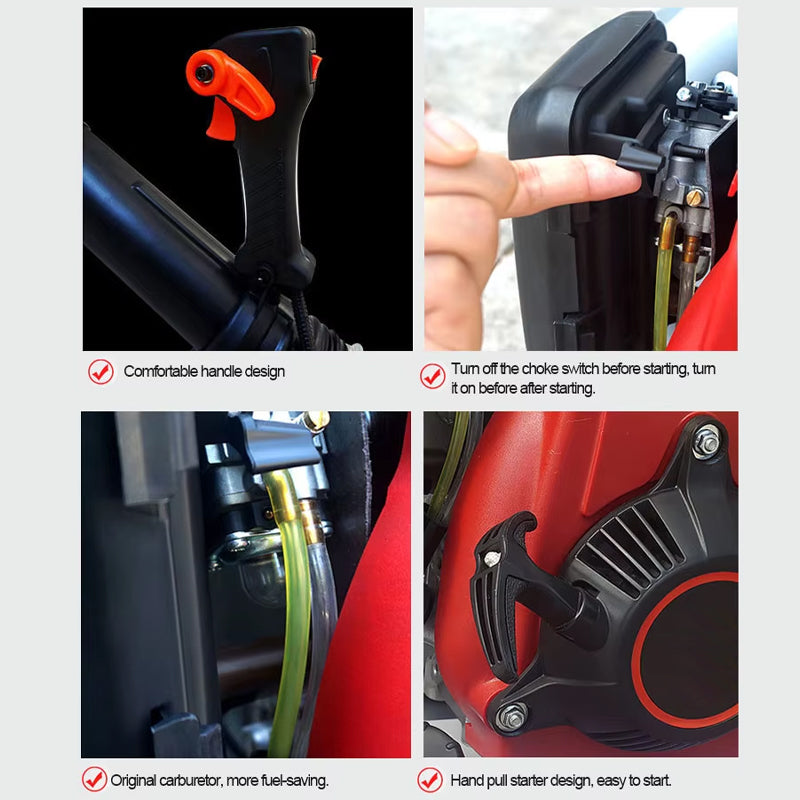 Comfortable handle design

Turn off the choke switch before starting, turn it on before after starting.

Original carburetor, more fuel-saving.

Hand pull starter design, easy to start.