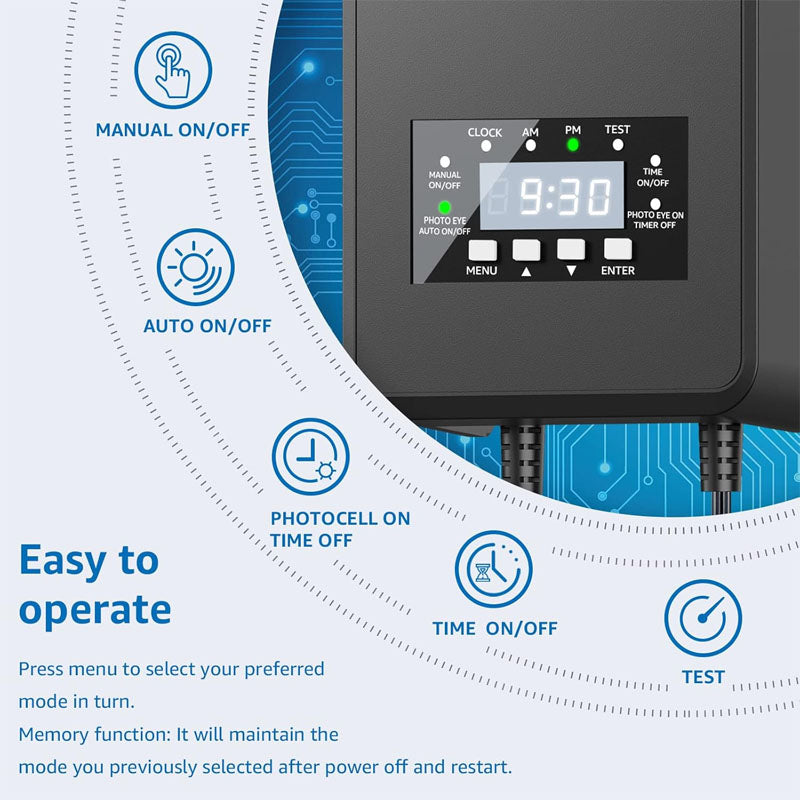 MANUAL ON/OFF

AUTO ON/OFF

PHOTOCELL ON TIME OFF

TIME ON/OFF

TEST

CLOCK AM PM TEST

MANUAL ON/OFF

PHOTO EYE AUTO ON/OFF

9:30

TIME ON/OFF

PHOTO EYE ON TIMER OFF

MENU ▲ ▼ ENTER

Easy to operate

Press menu to select your preferred mode in turn.
Memory function: It will maintain the mode you previously selected after power off and restart.