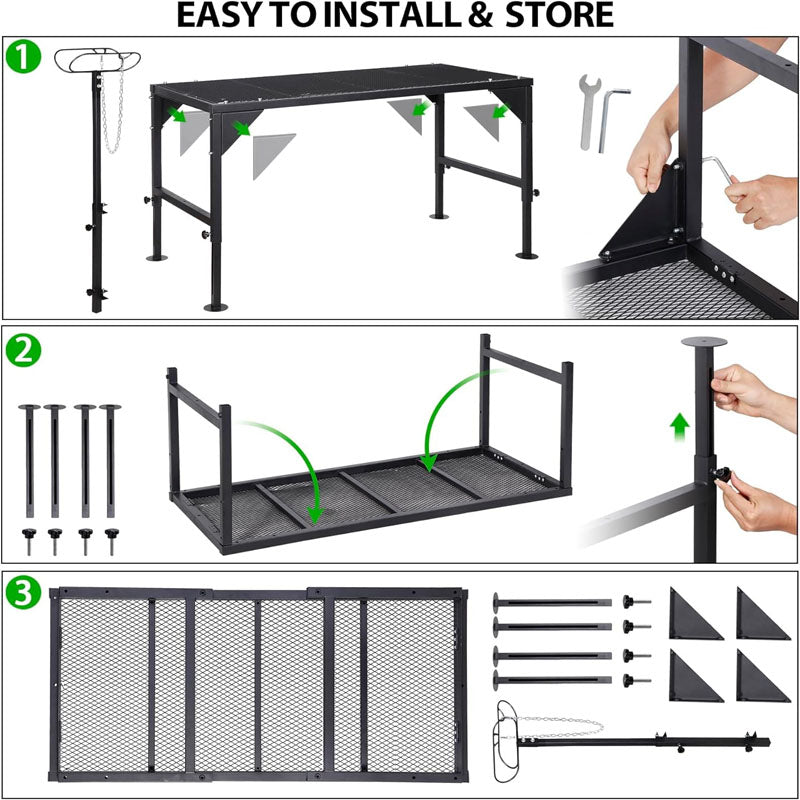 EASY TO INSTALL & STORE

1

2

3