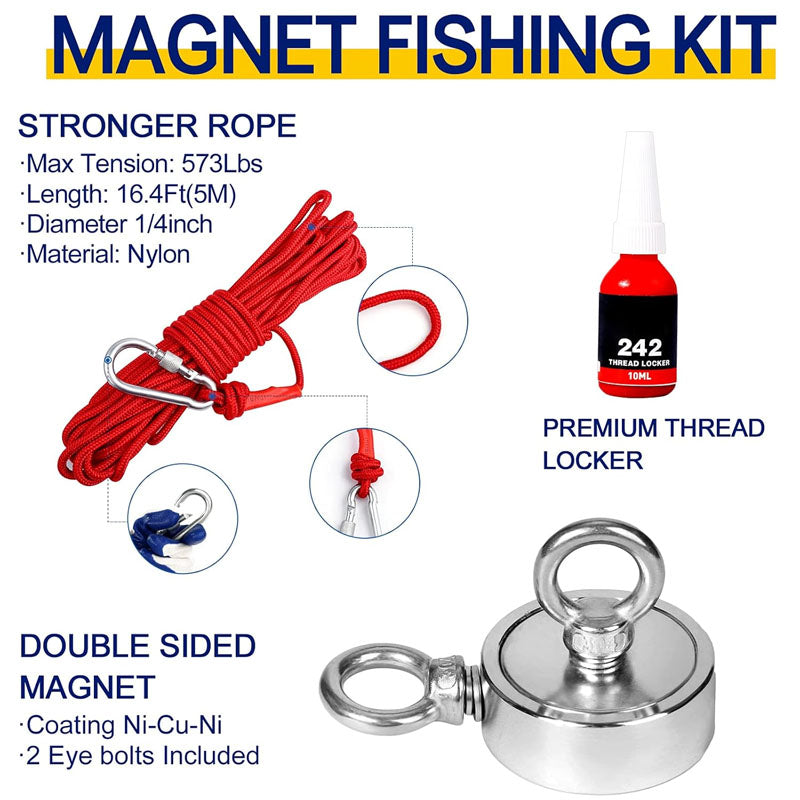 MAGNET FISHING KIT

STRONGER ROPE
·Max Tension: 573Lbs
·Length: 16.4Ft(5M)
·Diameter 1/4inch
·Material: Nylon

242
THREAD LOCKER
10ML

PREMIUM THREAD LOCKER

DOUBLE SIDED MAGNET
·Coating Ni-Cu-Ni
·2 Eye bolts Included