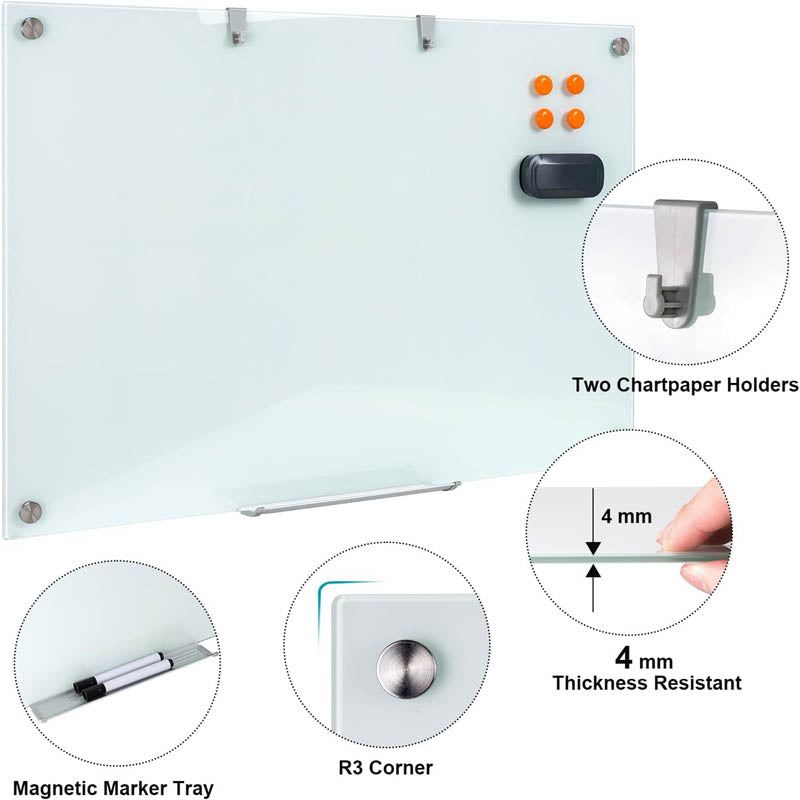 Two Chartpaper Holders

4 mm

4 mm
Thickness Resistant

Magnetic Marker Tray

R3 Corner