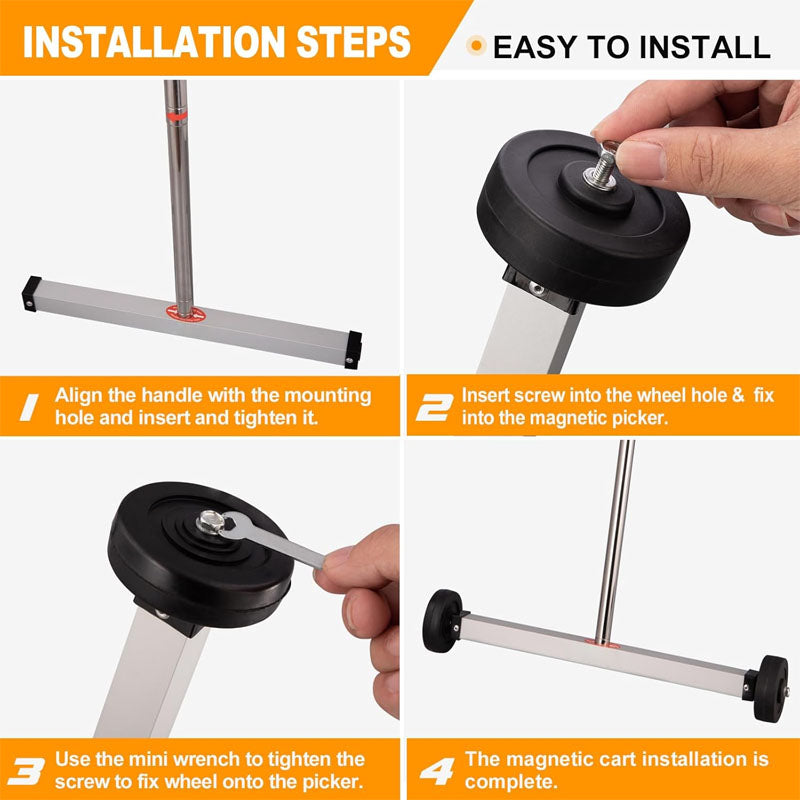 INSTALLATION STEPS

EASY TO INSTALL

1 Align the handle with the mounting hole and insert and tighten it.

2 Insert screw into the wheel hole & fix into the magnetic picker.

3 Use the mini wrench to tighten the screw to fix wheel onto the picker.

4 The magnetic cart installation is complete.