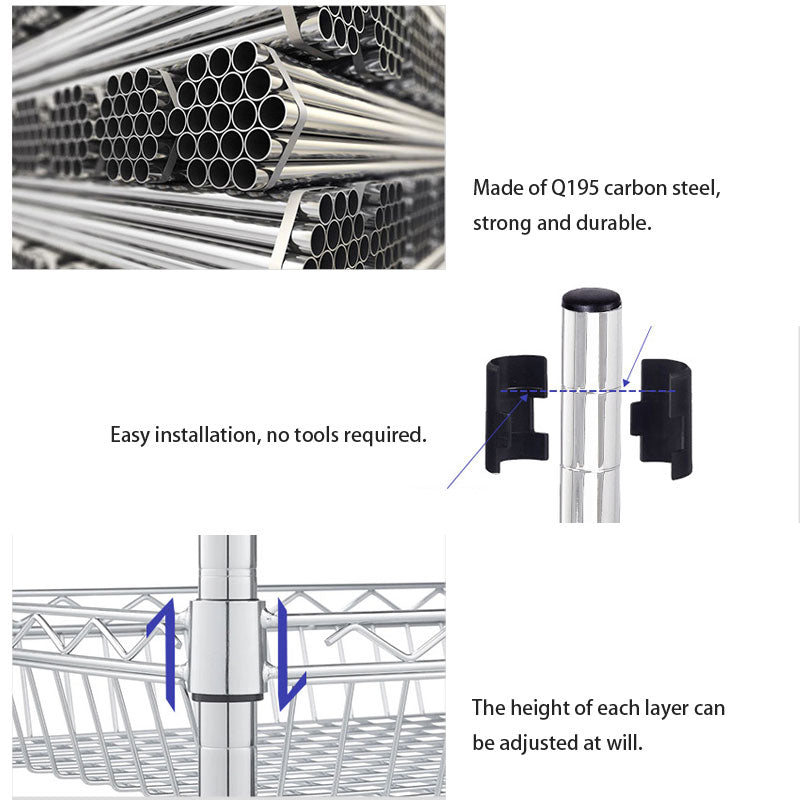 Made of Q195 carbon steel, strong and durable.

Easy installation, no tools required.

The height of each layer can be adjusted at will.