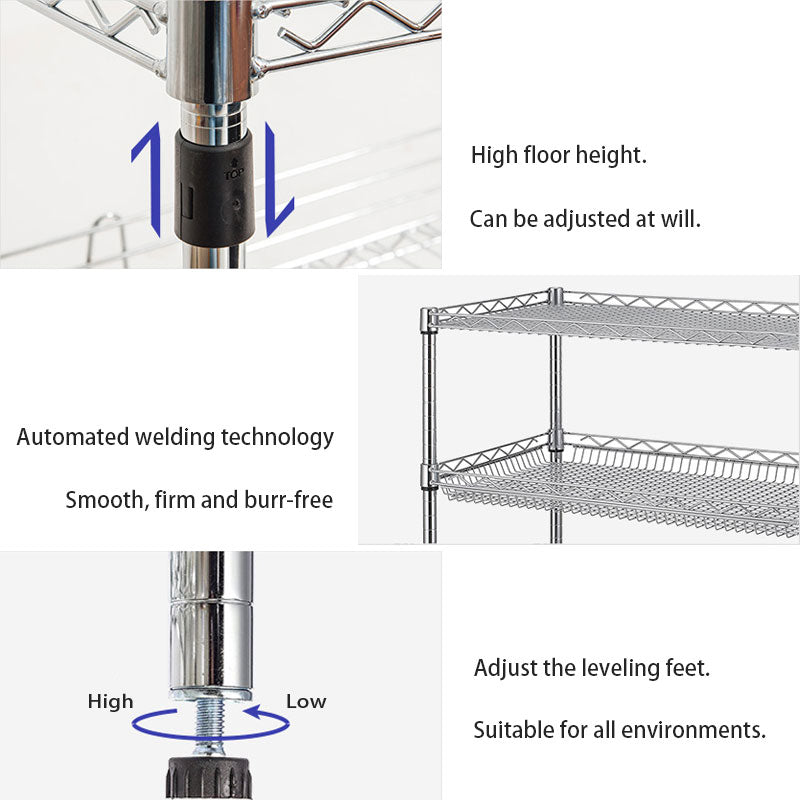 TOP

High floor height.

Can be adjusted at will.

Automated welding technology

Smooth, firm and burr-free

High

Low

Adjust the leveling feet.

Suitable for all environments.