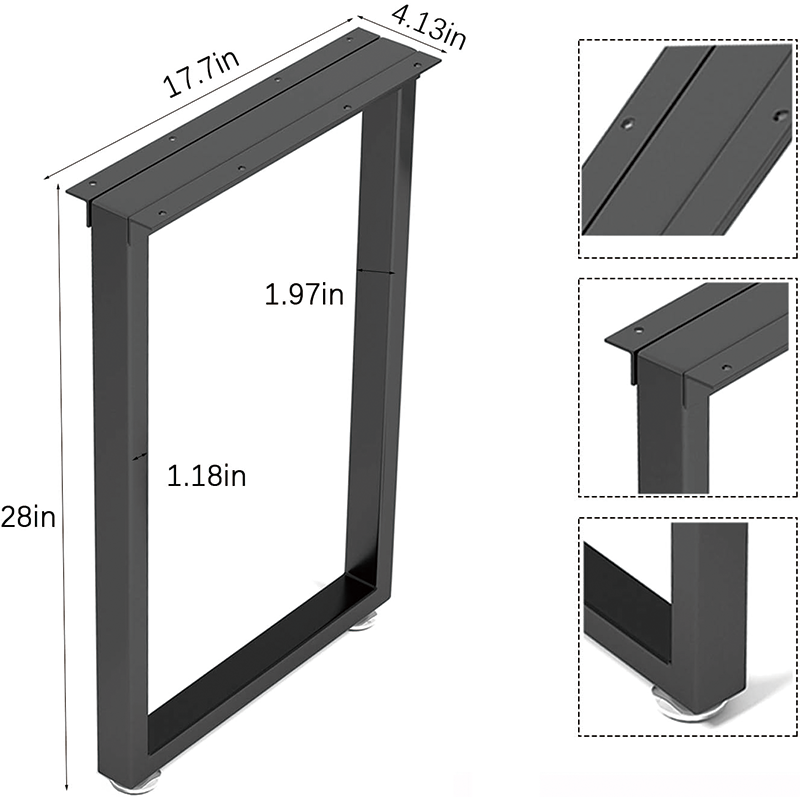 17.7in
4.13in
1.97in
1.18in
28in