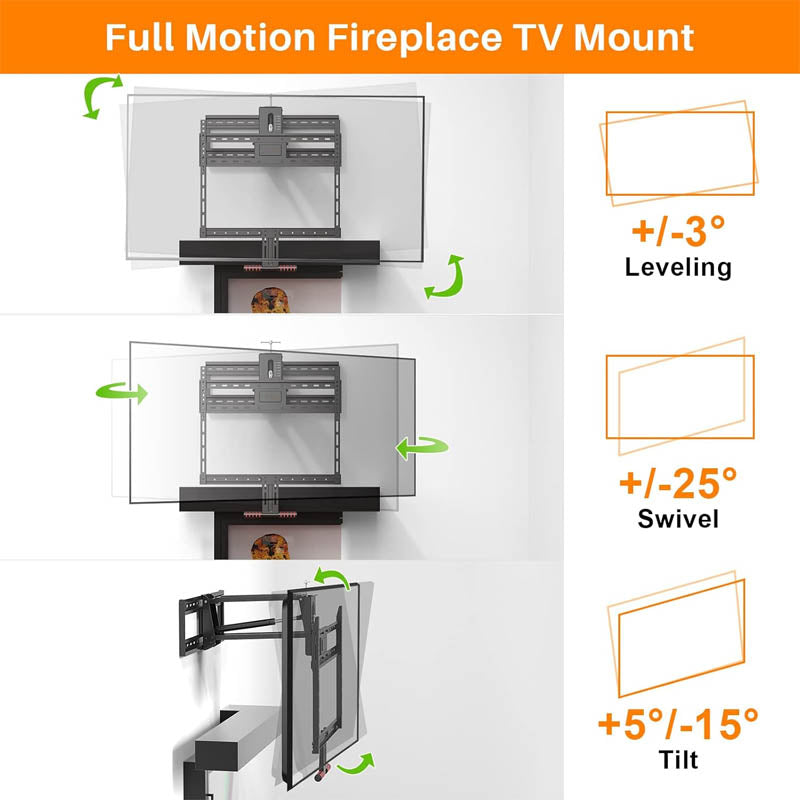 Full Motion Fireplace TV Mount

+/-3°
Leveling

+/-25°
Swivel

+5°/-15°
Tilt