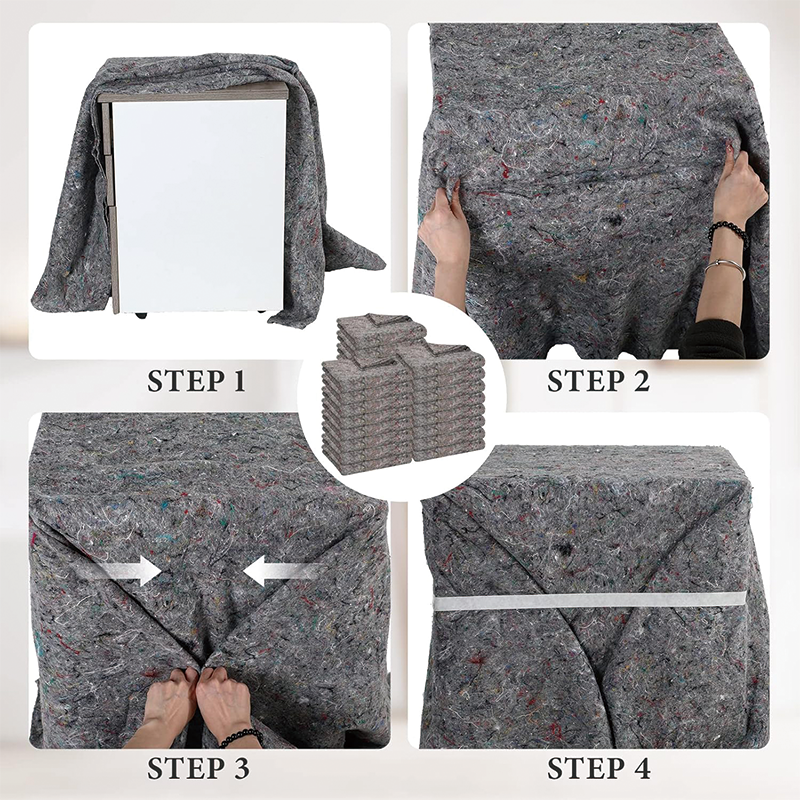 STEP 1

STEP 2

STEP 3

STEP 4