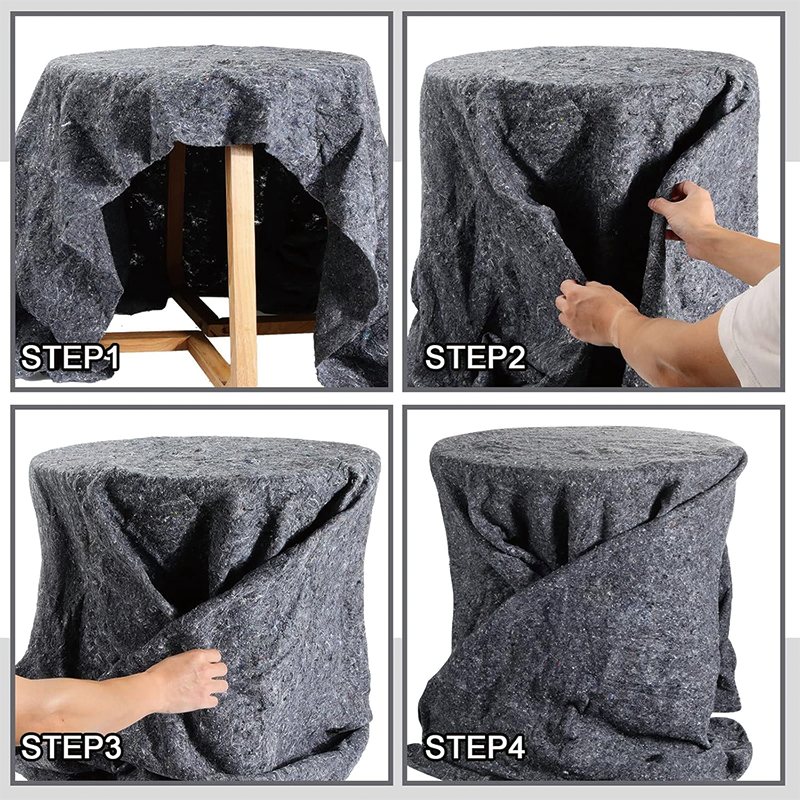 STEP1

STEP2

STEP3

STEP4