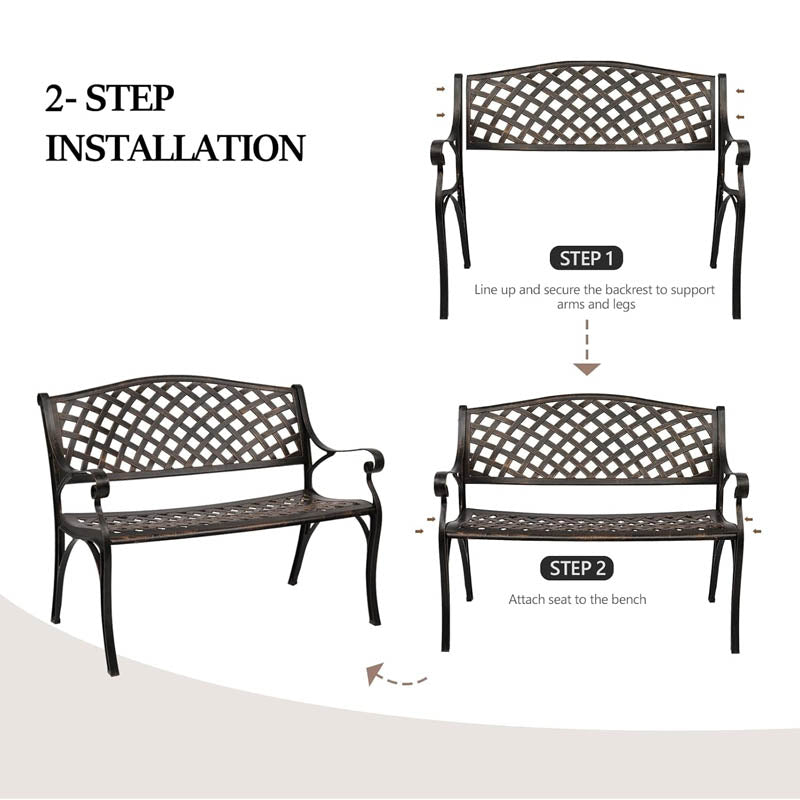 2- STEP INSTALLATION

STEP 1

Line up and secure the backrest to support arms and legs

STEP 2

Attach seat to the bench