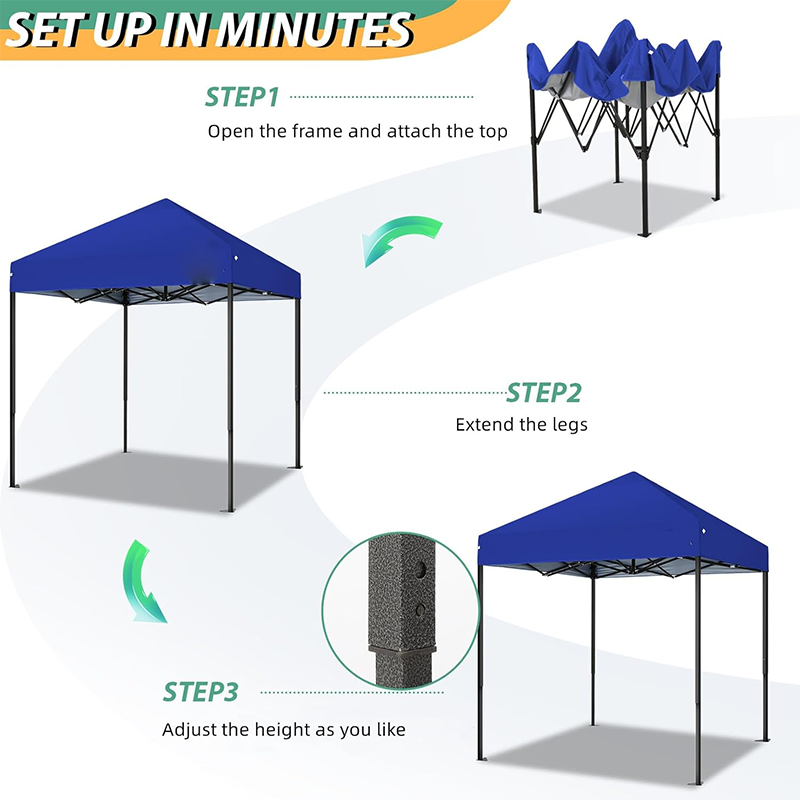 SET UP IN MINUTES

STEP1
Open the frame and attach the top

STEP2
Extend the legs

STEP3
Adjust the height as you like