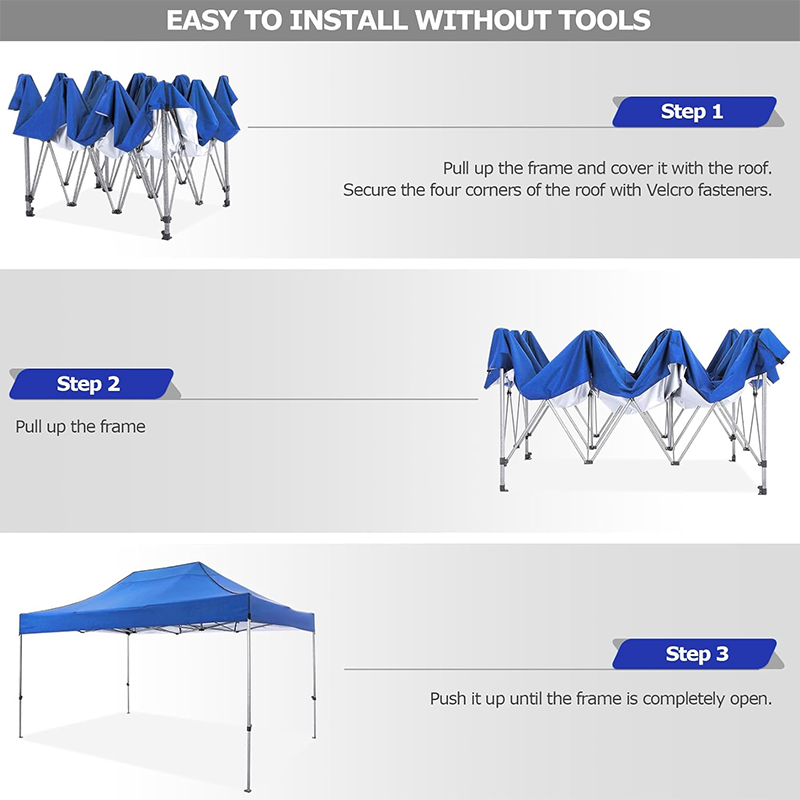 EASY TO INSTALL WITHOUT TOOLS

Step 1

Pull up the frame and cover it with the roof. Secure the four corners of the roof with Velcro fasteners.

Step 2

Pull up the frame

Step 3

Push it up until the frame is completely open.