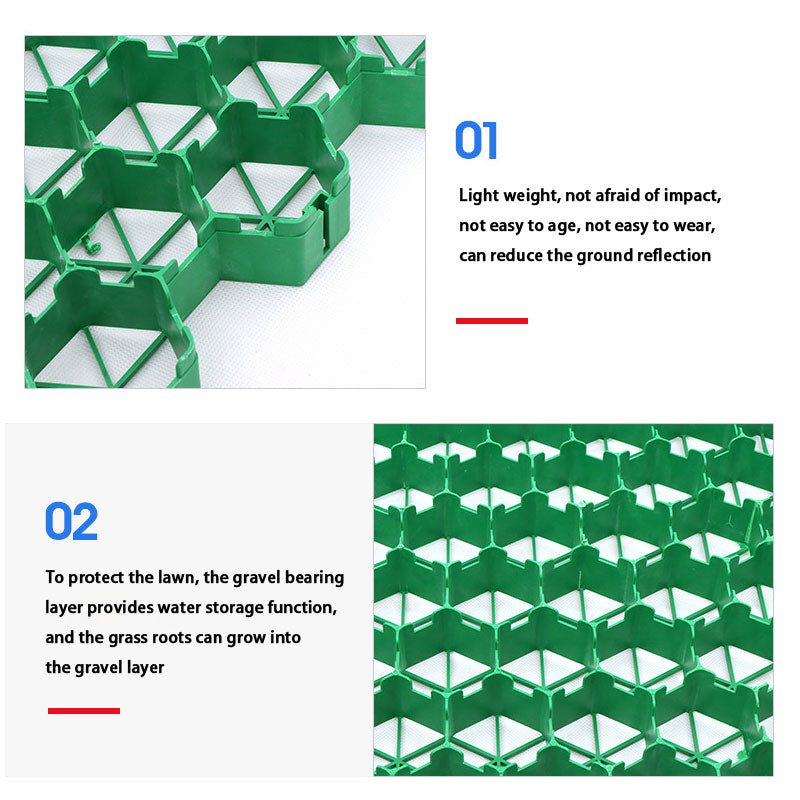 01

Light weight, not afraid of impact, not easy to age, not easy to wear, can reduce the ground reflection

02

To protect the lawn, the gravel bearing layer provides water storage function, and the grass roots can grow into the gravel layer