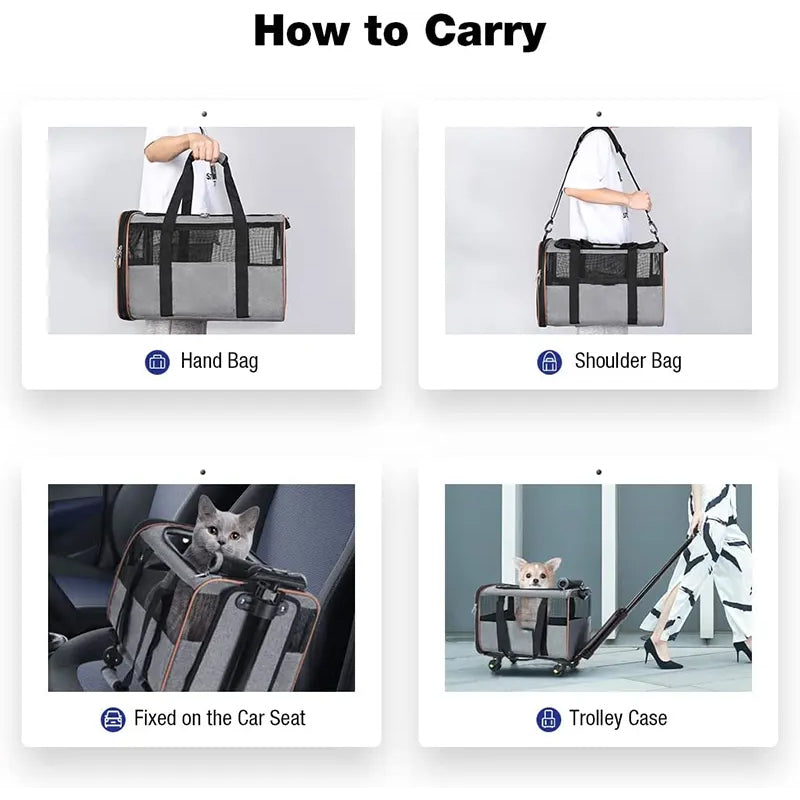 How to Carry

Hand Bag

Shoulder Bag

Fixed on the Car Seat

Trolley Case