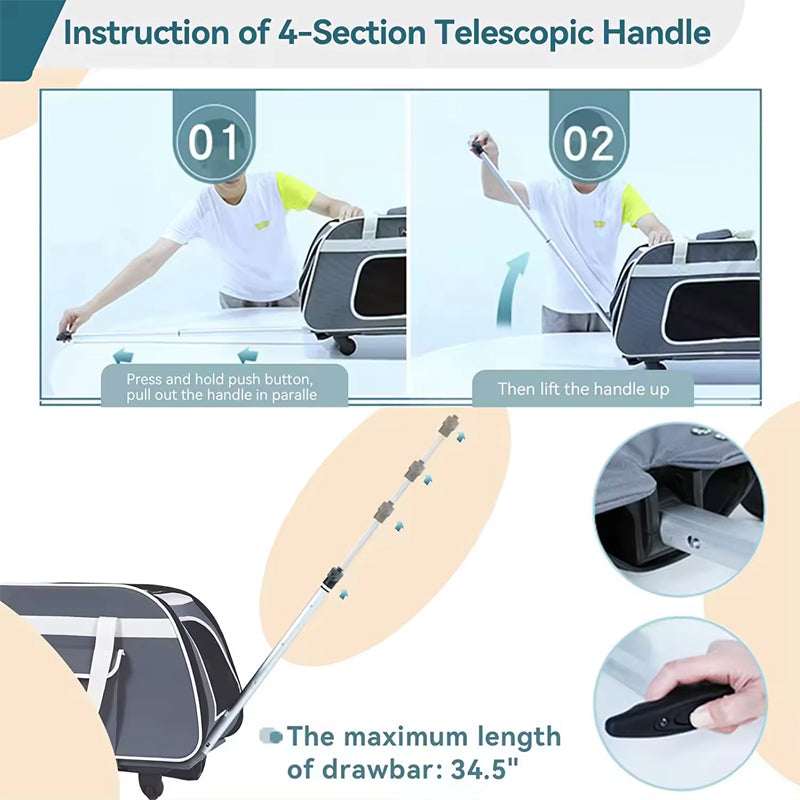 Instruction of 4-Section Telescopic Handle

01

Press and hold push button, pull out the handle in paralle

02

Then lift the handle up

The maximum length of drawbar: 34.5"