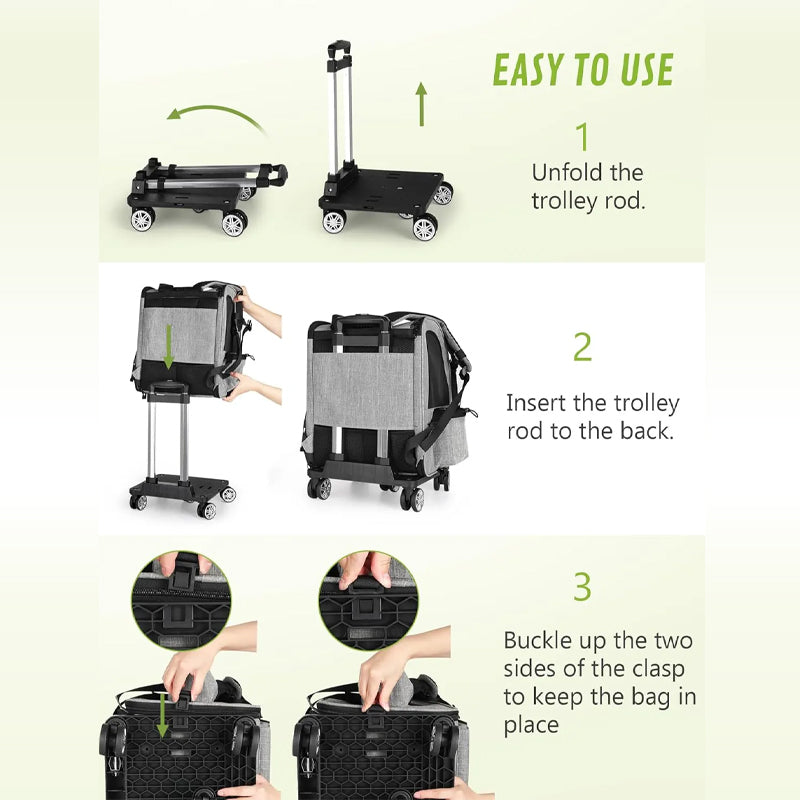 EASY TO USE

1
Unfold the trolley rod.

2
Insert the trolley rod to the back.

3
Buckle up the two sides of the clasp to keep the bag in place