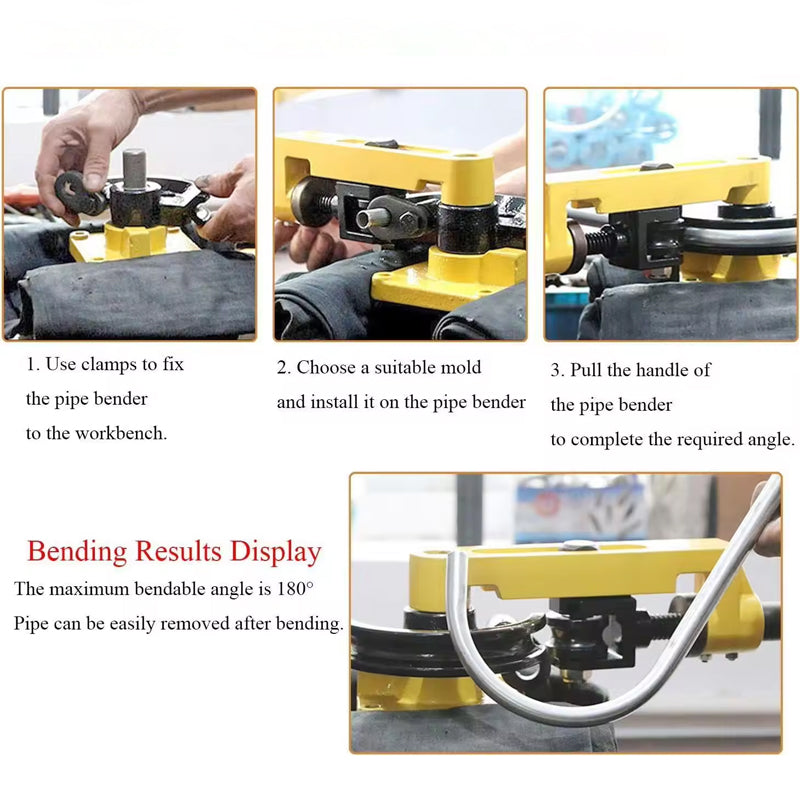 1. Use clamps to fix the pipe bender to the workbench.

2. Choose a suitable mold and install it on the pipe bender

3. Pull the handle of the pipe bender to complete the required angle.

Bending Results Display

The maximum bendable angle is 180°

Pipe can be easily removed after bending.