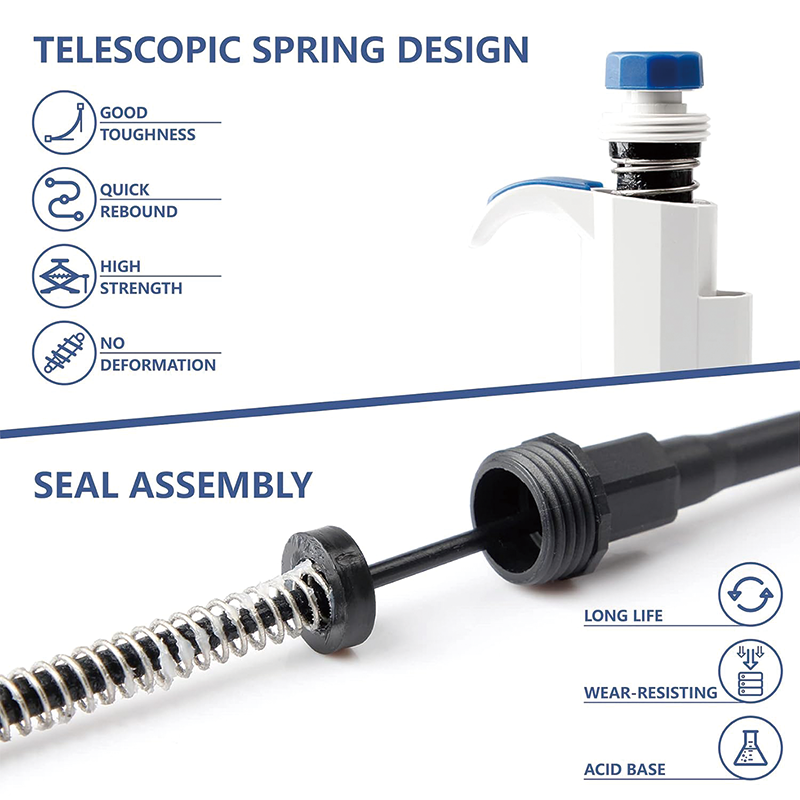 TELESCOPIC SPRING DESIGN

GOOD TOUGHNESS

QUICK REBOUND

HIGH STRENGTH

NO DEFORMATION

SEAL ASSEMBLY

LONG LIFE

WEAR-RESISTING

ACID BASE