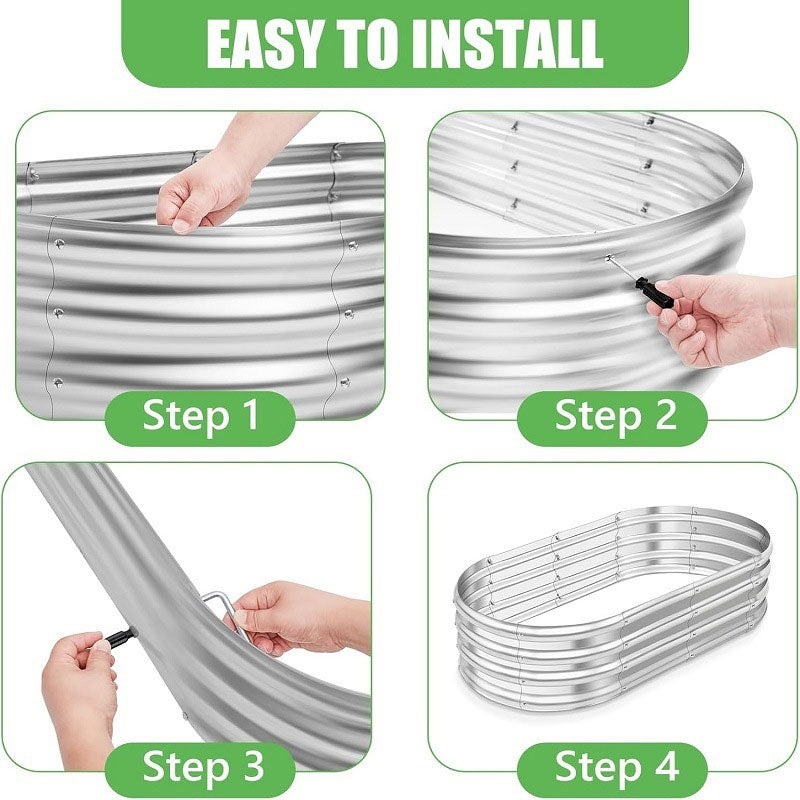 EASY TO INSTALL

Step 1

Step 2

Step 3

Step 4