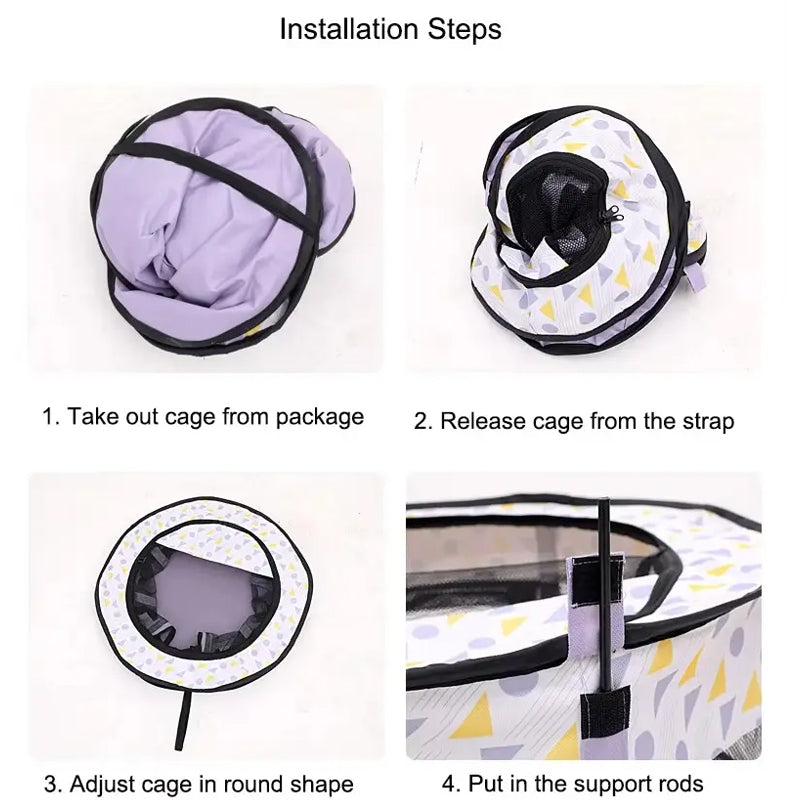 Installation Steps

1. Take out cage from package

2. Release cage from the strap

3. Adjust cage in round shape

4. Put in the support rods