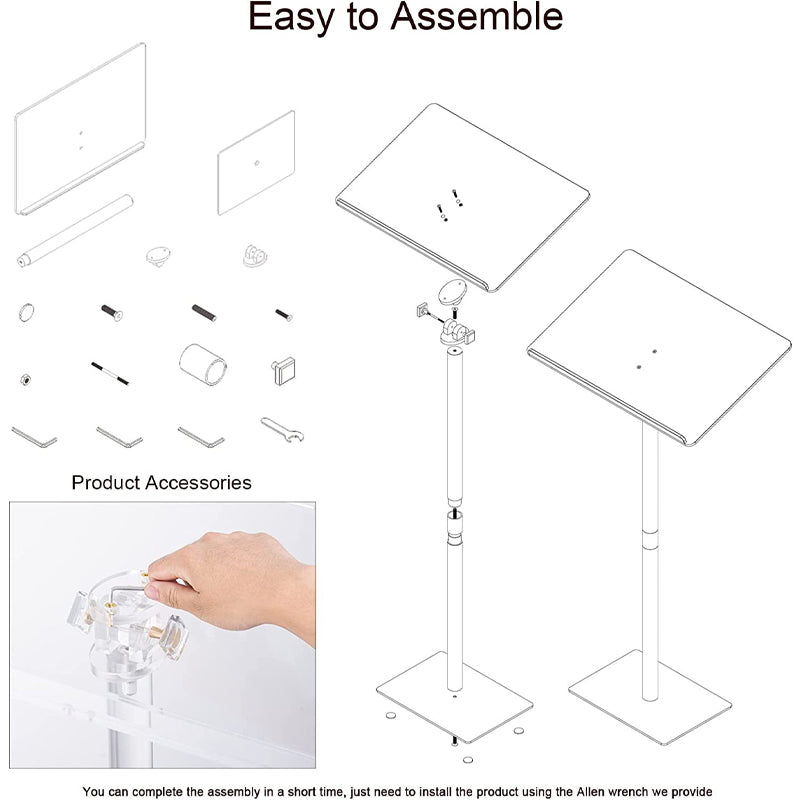 Easy to Assemble

Product Accessories

You can complete the assembly in a short time, just need to install the product using the Allen wrench we provide