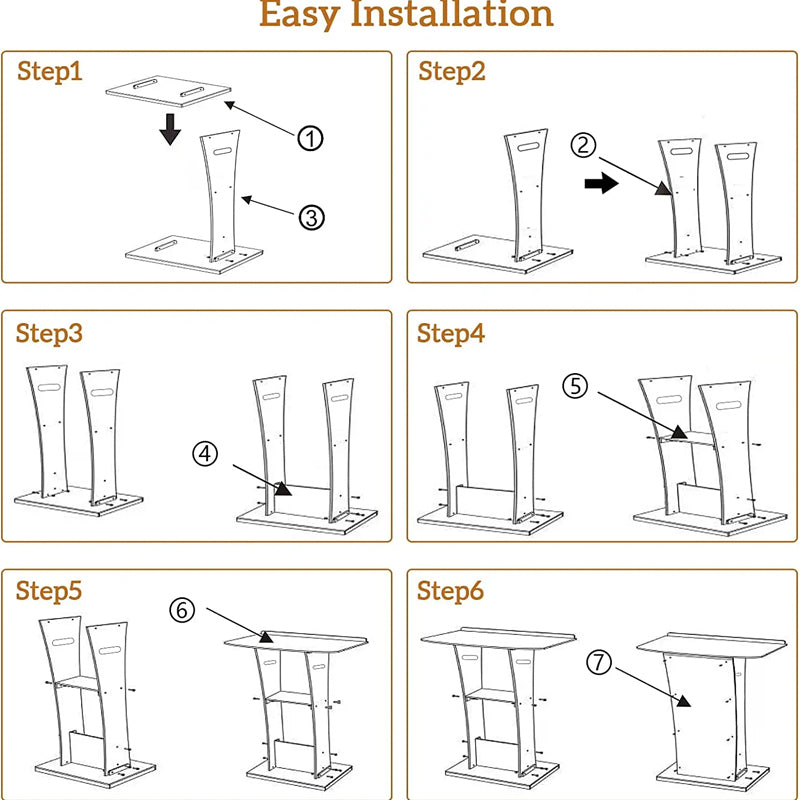 Easy Installation

Step1

①

③

Step2

②

Step3

④

Step4

⑤

Step5

⑥

Step6

⑦