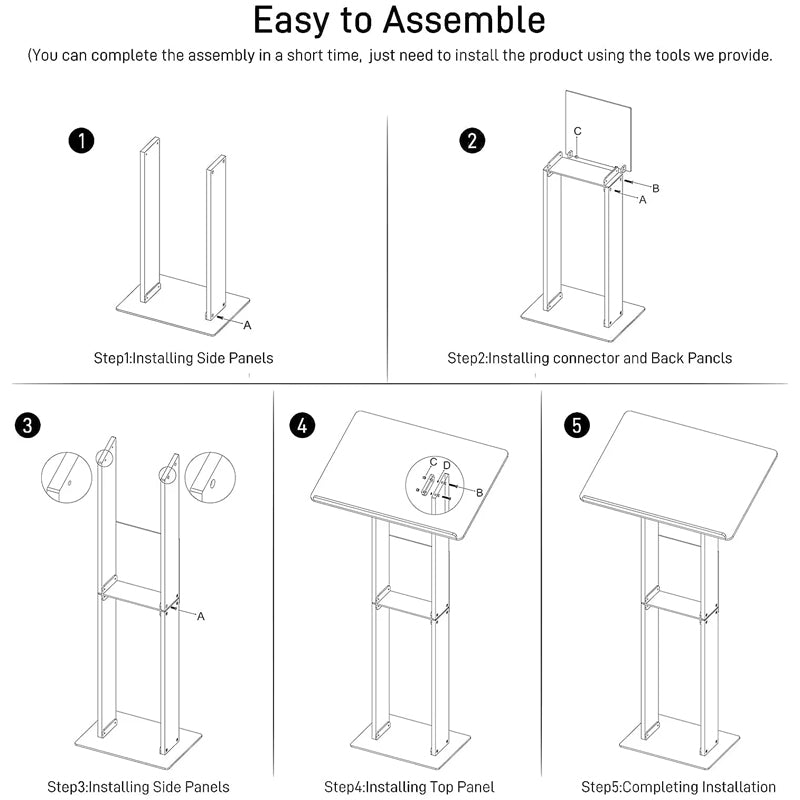 Easy to Assemble

(You can complete the assembly in a short time, just need to install the product using the tools we provide.

1

A

Step1:Installing Side Panels

2

C

B

A

Step2:Installing connector and Back Pancls

3

A

Step3:Installing Side Panels

4

C D

B

Step4:Installing Top Panel

5

Step5:Completing Installation