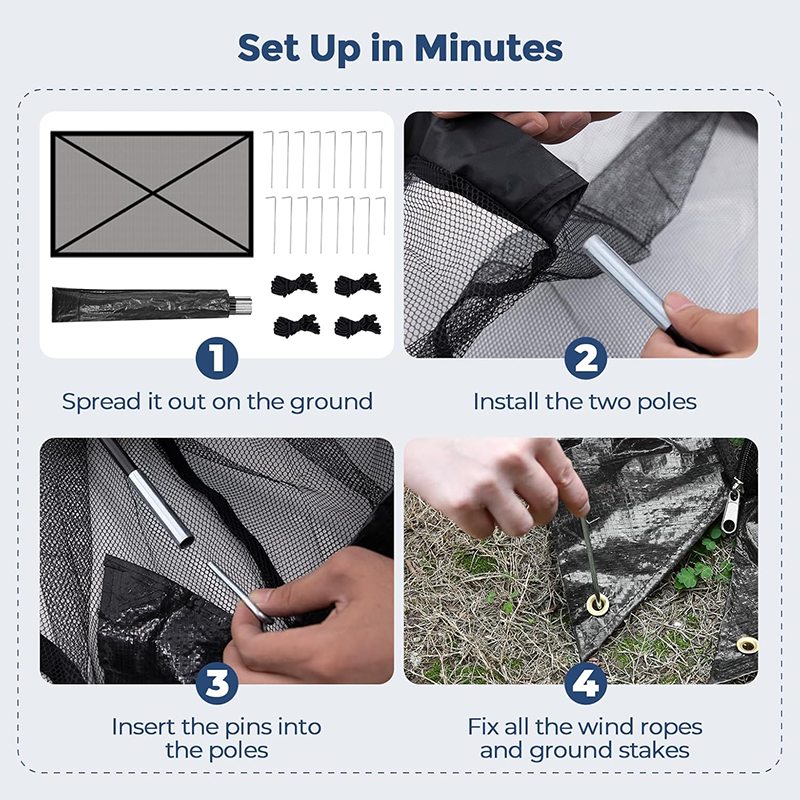 Set Up in Minutes

1
Spread it out on the ground

2
Install the two poles

3
Insert the pins into the poles

4
Fix all the wind ropes and ground stakes