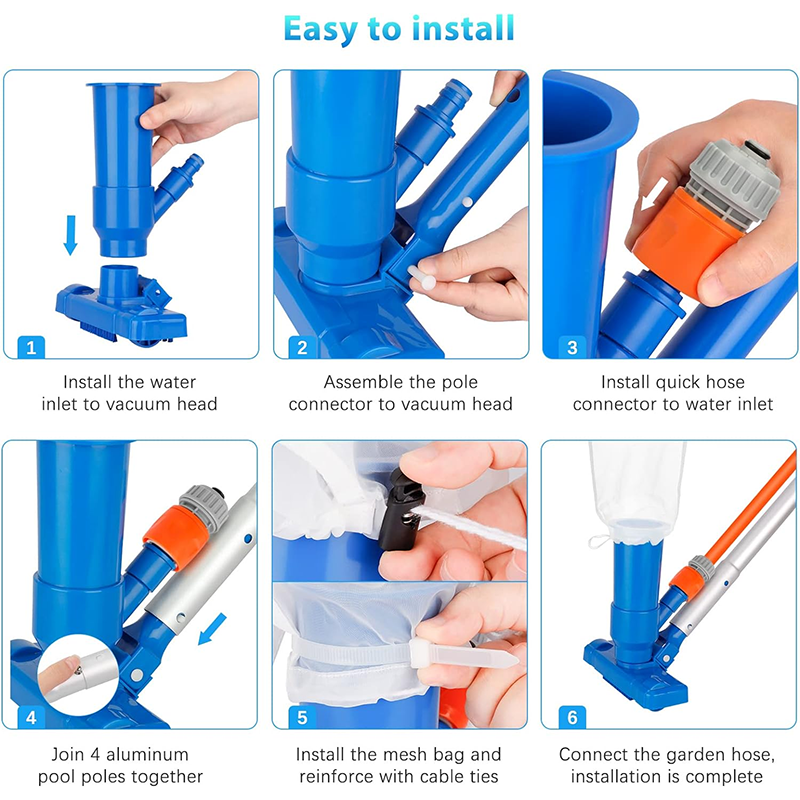 Easy to install

1

Install the water inlet to vacuum head

2

Assemble the pole connector to vacuum head

3

Install quick hose connector to water inlet

4

Join 4 aluminum pool poles together

5

Install the mesh bag and reinforce with cable ties

6

Connect the garden hose, installation is complete